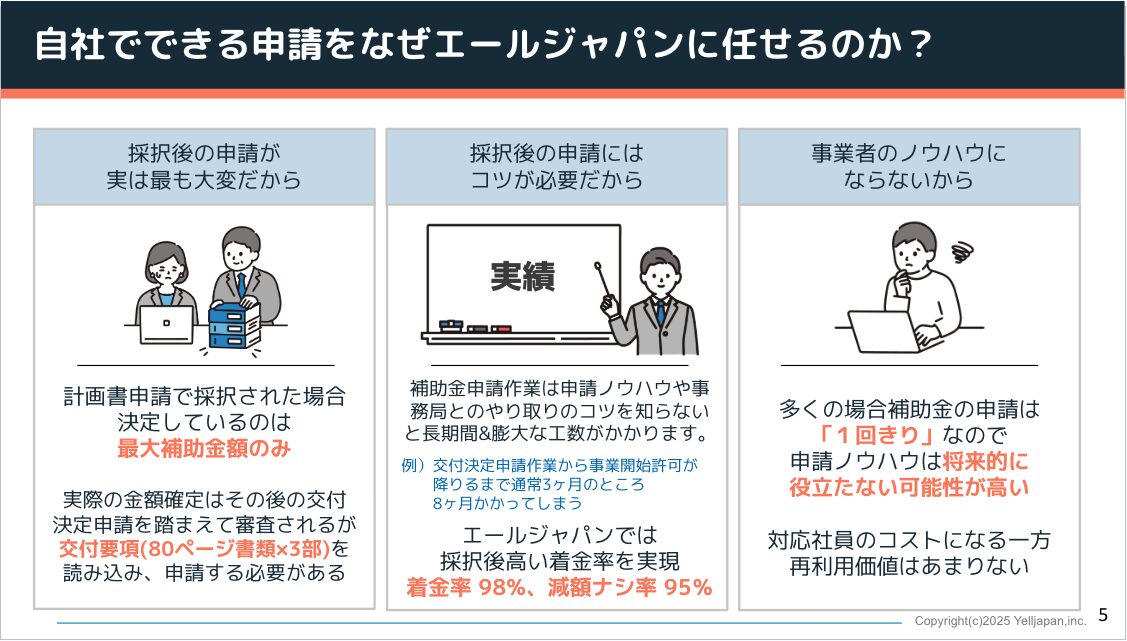 自社でできる申請をなぜエールジャパンに任せるのか？

採択後の申請が
実は最も大変だから

計画書申請で採択された場合
決定しているのは
最大補助金額のみ

実際の金額確定はその後の交付決定申請を踏まえて審査されるが
交付要項(80ページ書類×3部)を読み込み、申請する必要がある

採択後の申請には
コツが必要だから

実績

補助金申請作業は申請ノウハウや事務局とのやり取りのコツを知らないと長期間&膨大な工数がかかります。

例）交付決定申請作業から事業開始許可が降りるまで通常3ヶ月のところ8ヶ月かかってしまう

エールジャパンでは
採択後高い着金率を実現
着金率 98%、減額ナシ率 95%

事業者のノウハウに
ならないから

多くの場合補助金の申請は
「１回きり」なので
申請ノウハウは将来的に
役立たない可能性が高い

対応社員のコストになる一方
再利用価値はあまりない

Copyright(c)2025 Yelljapan,inc.
5